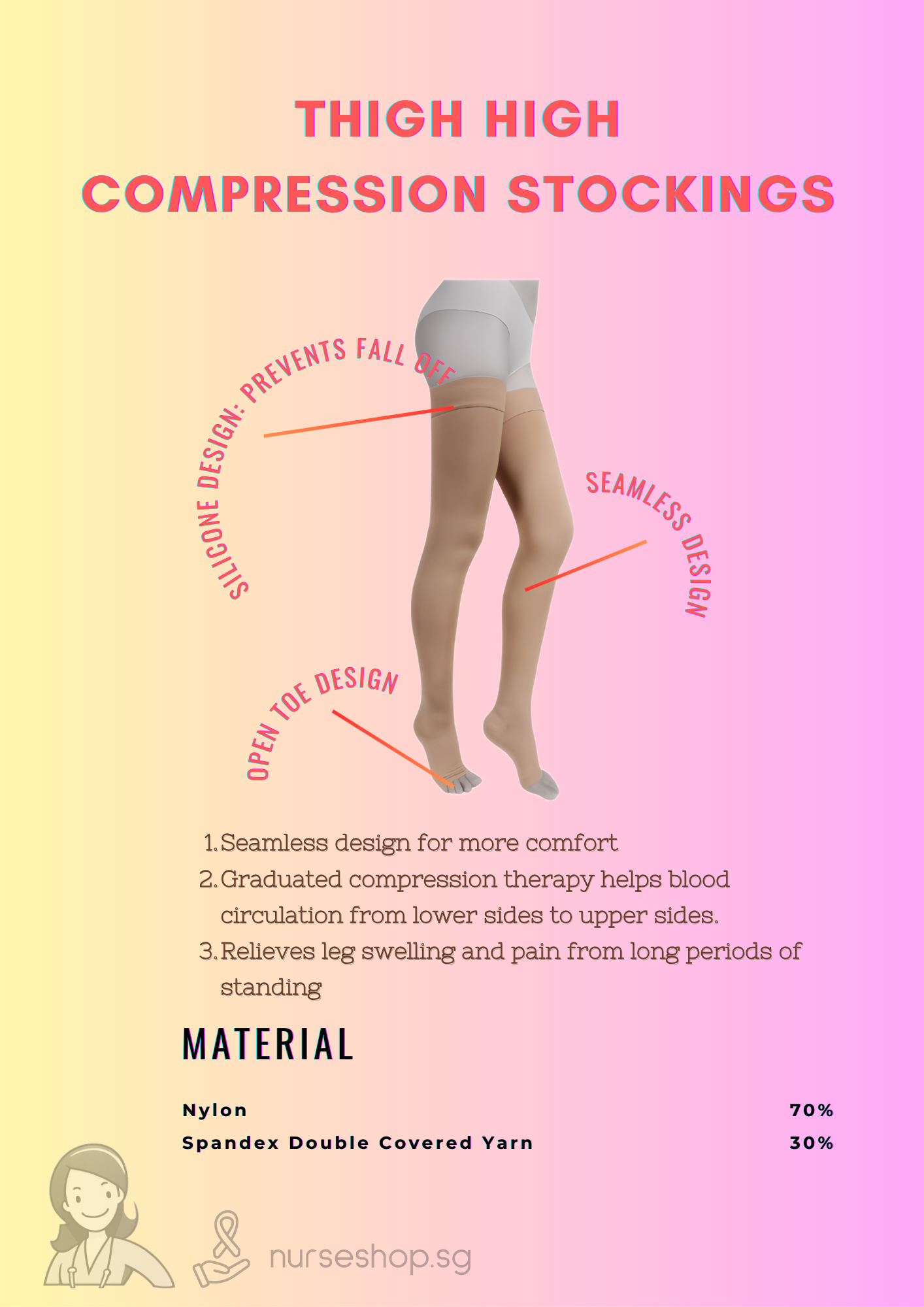 THIGH HIGH
COMPRESSION STOCKINGS

SILICONE DESIGN: PREVENTS FALL OFF

SEAMLESS DESIGN

OPEN TOE DESIGN

1. Seamless design for more comfort
2. Graduated compression therapy helps blood circulation from lower sides to upper sides.
3. Relieves leg swelling and pain from long periods of standing

MATERIAL

| Nylon | 70% |
|---|---|
| Spandex Double Covered Yarn | 30% |

nurseshop.sg